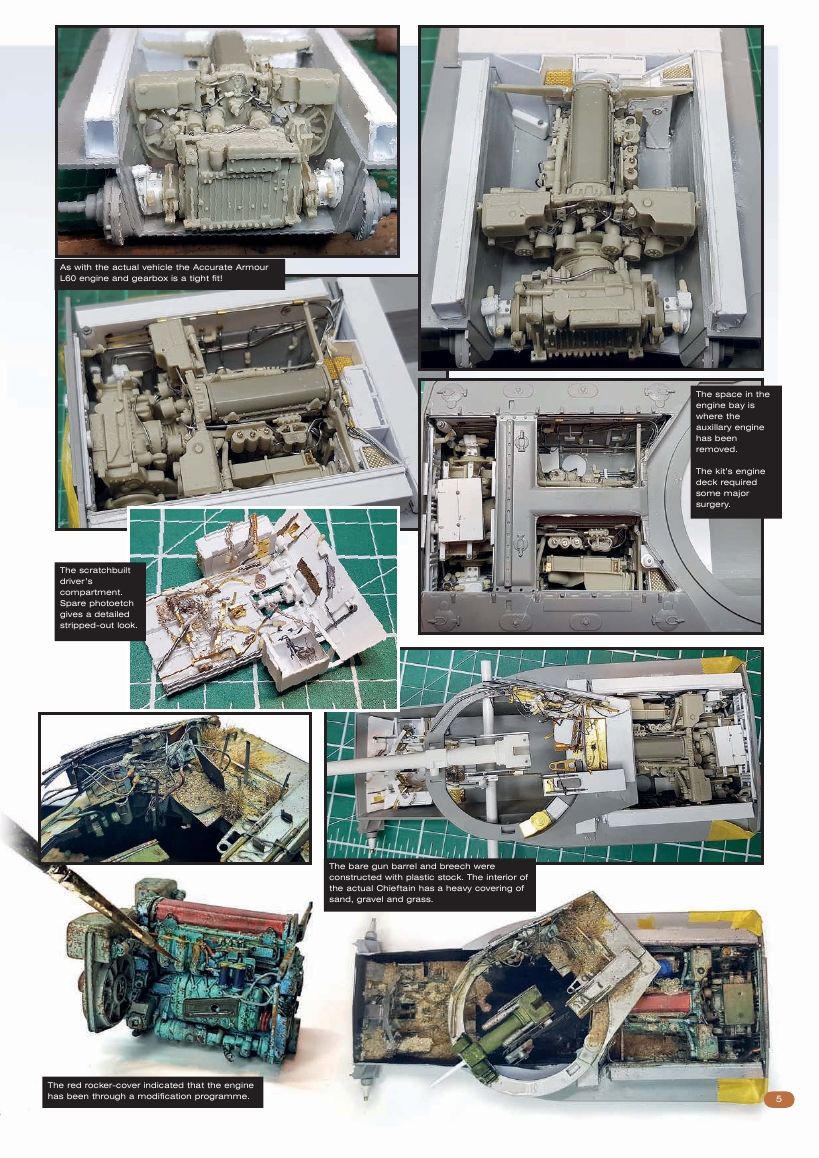 As with the actual vehicle the Accurate Armour L60 engine and gearbox is a tight fit!

The space in the engine bay is where the auxillary engine has been removed.

The kit's engine deck required some major surgery.

The scratchbuilt driver's compartment. Spare photoetch gives a detailed stripped-out look.

The bare gun barrel and breech were constructed with plastic stock. The interior of the actual Chieftain has a heavy covering of sand, gravel and grass.

The red rocker-cover indicated that the engine has been through a modification programme.

5